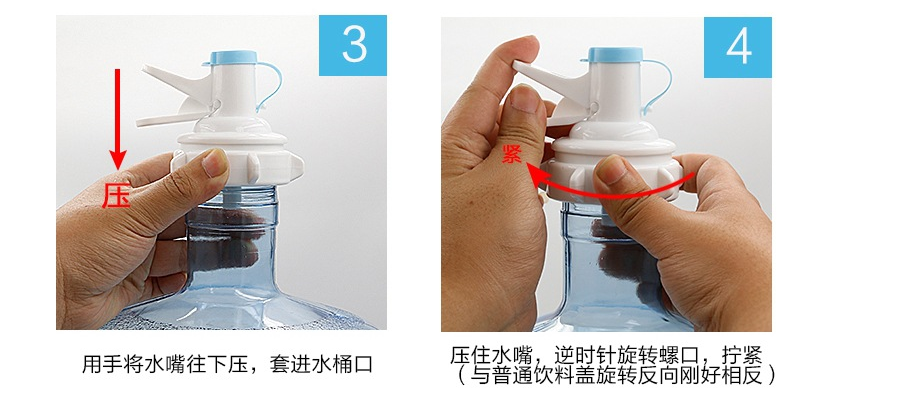 3

压

用手将水嘴往下压，套进水桶口

4

紧

压住水嘴，逆时针旋转螺口，拧紧
（与普通饮料盖旋转反向刚好相反）