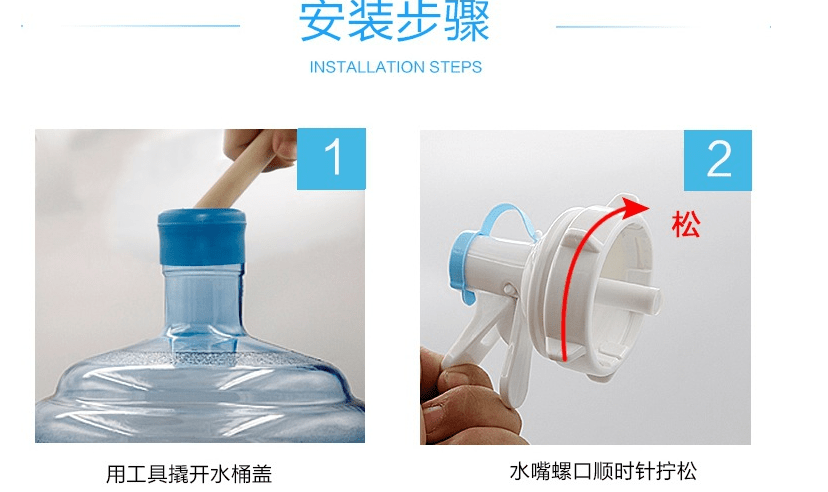 安装步骤

INSTALLATION STEPS

1

用工具撬开水桶盖

2

松

水嘴螺口顺时针拧松